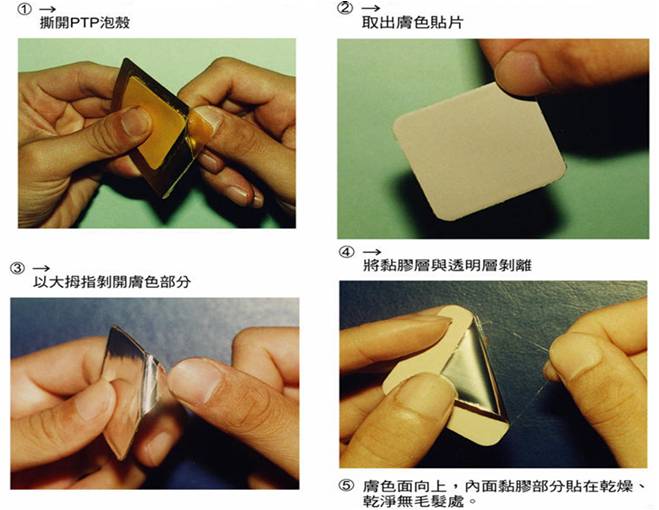 ① →
撕開PTP泡殼

② →
取出膚色貼片

③ →
以大拇指剝開膚色部分

④ →
將黏膠層與透明層剝離

⑤ 膚色面向上，內面黏膠部分貼在乾燥、乾淨無毛髮處。